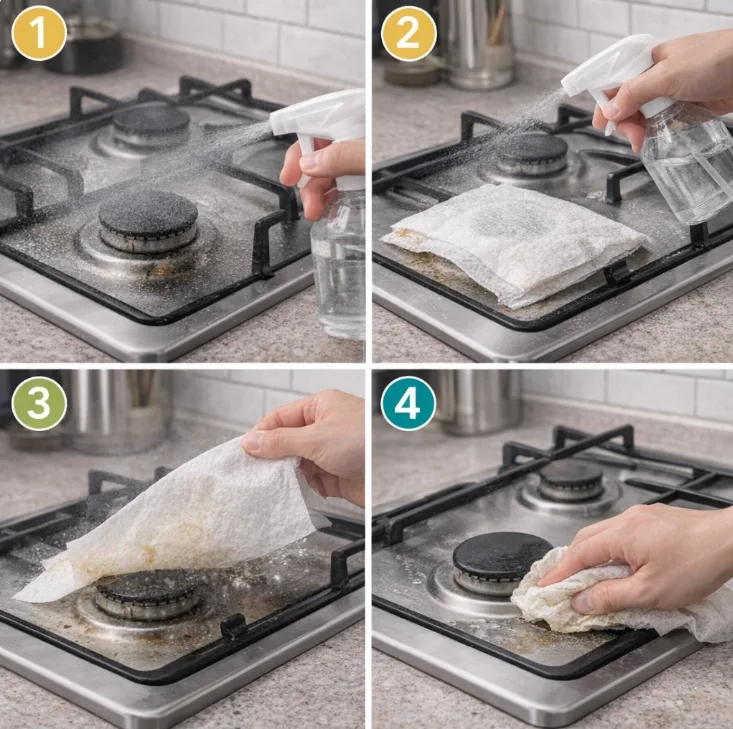 1
2
3
4