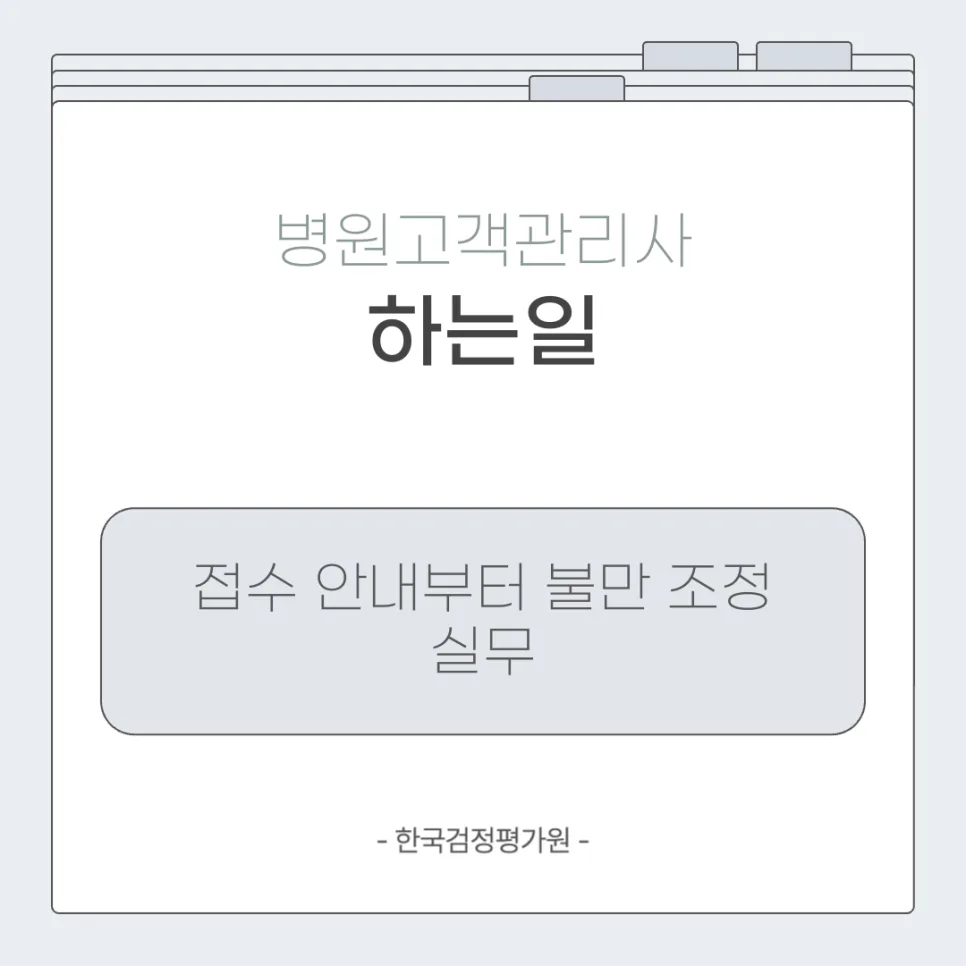 병원고객관리사
하는일

접수 안내부터 불만 조정 실무

- 한국검정평가원 -