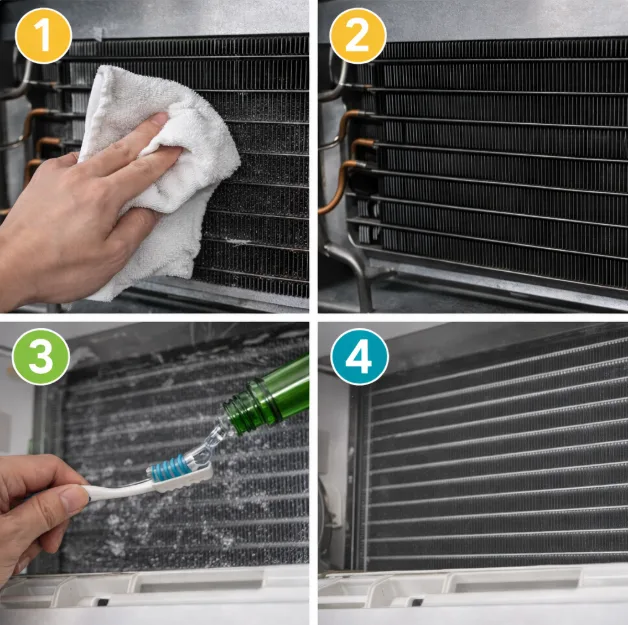 1

2

3

4