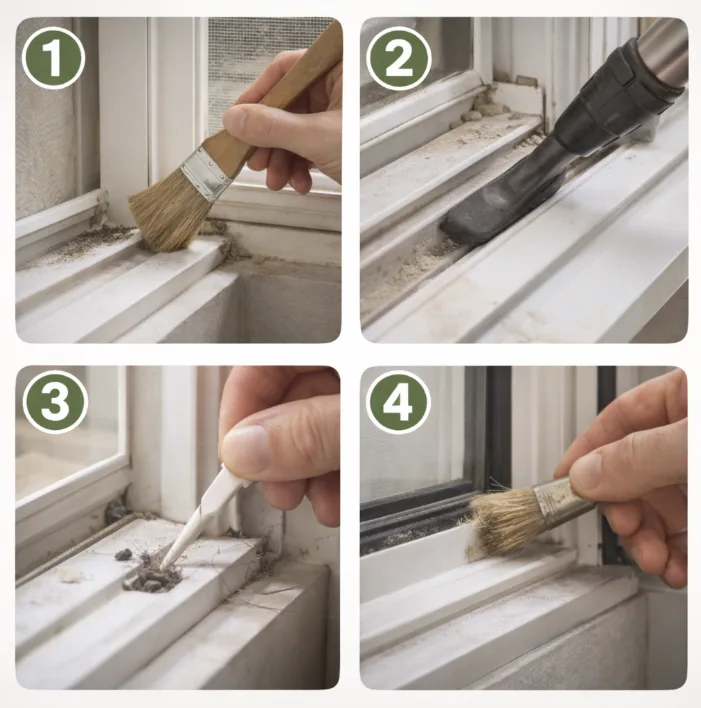 1

2

3

4