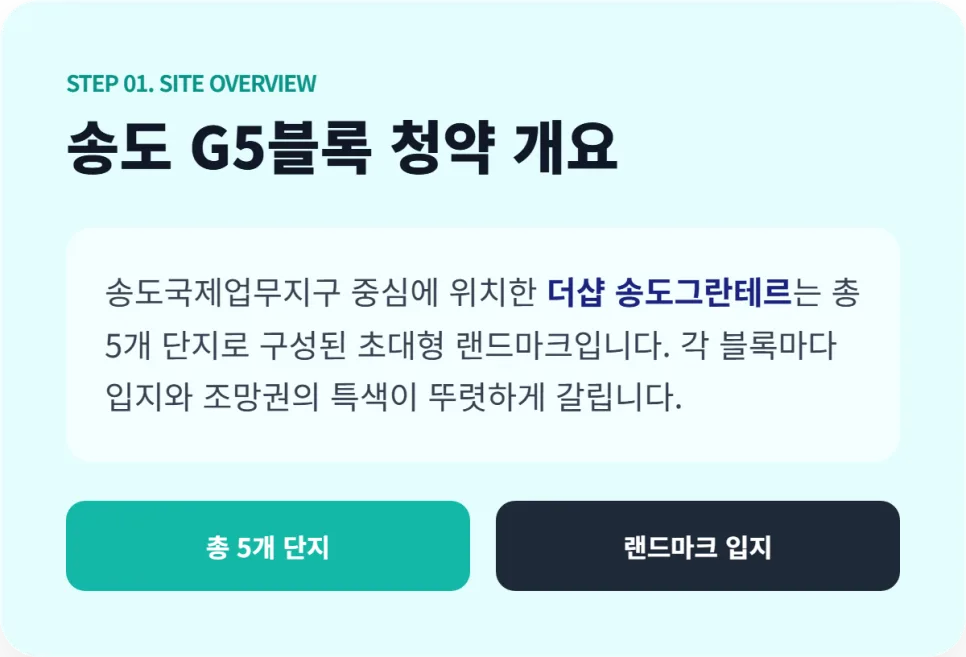 STEP 01. SITE OVERVIEW

송도 G5블록 청약 개요

송도국제업무지구 중심에 위치한 더샵 송도그란테르는 총 5개 단지로 구성된 초대형 랜드마크입니다. 각 블록마다 입지와 조망권의 특색이 뚜렷하게 갈립니다.

총 5개 단지

랜드마크 입지